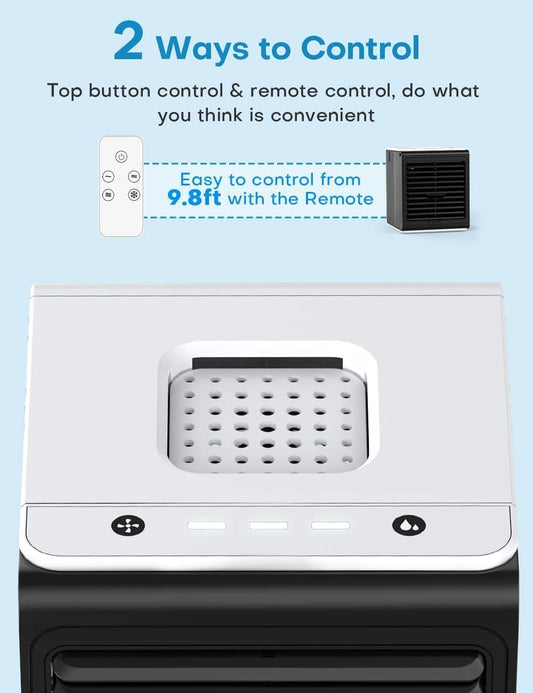 2 Ways to Control

Top button control & remote control, do what you think is convenient

Easy to control from 9.8ft with the Remote